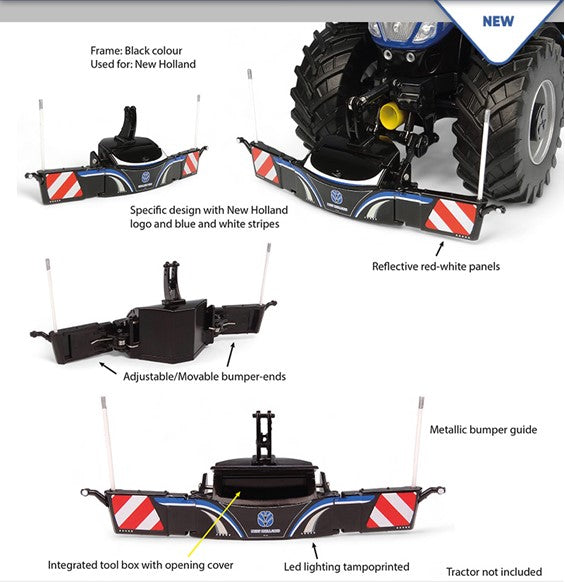 NEW

Frame: Black colour
Used for: New Holland

Specific design with New Holland logo and blue and white stripes

Reflective red-white panels

Adjustable/Movable bumper-ends

Metallic bumper guide

Integrated tool box with opening cover

Led lighting tampoprinted

Tractor not included