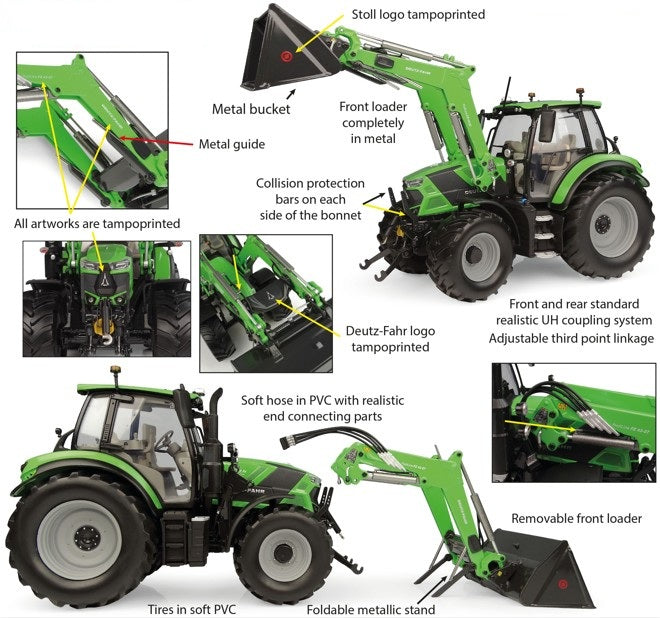 Stoll logo tampoprinted

Metal bucket

Front loader completely in metal

Metal guide

Collision protection bars on each side of the bonnet

All artworks are tampoprinted

Deutz-Fahr logo tampoprinted

Front and rear standard realistic UH coupling system
Adjustable third point linkage

Soft hose in PVC with realistic end connecting parts

Removable front loader

Tires in soft PVC

Foldable metallic stand